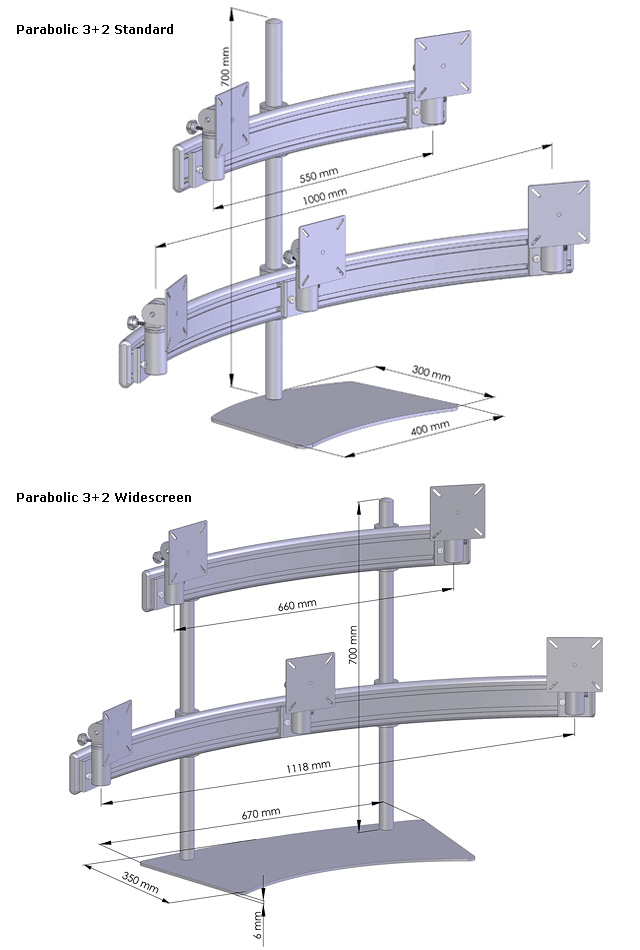 Parabolic 3+2 Standard

700 mm

550 mm

1000 mm

300 mm

400 mm

Parabolic 3+2 Widescreen

660 mm

700 mm

1118 mm

670 mm

350 mm

6 mm