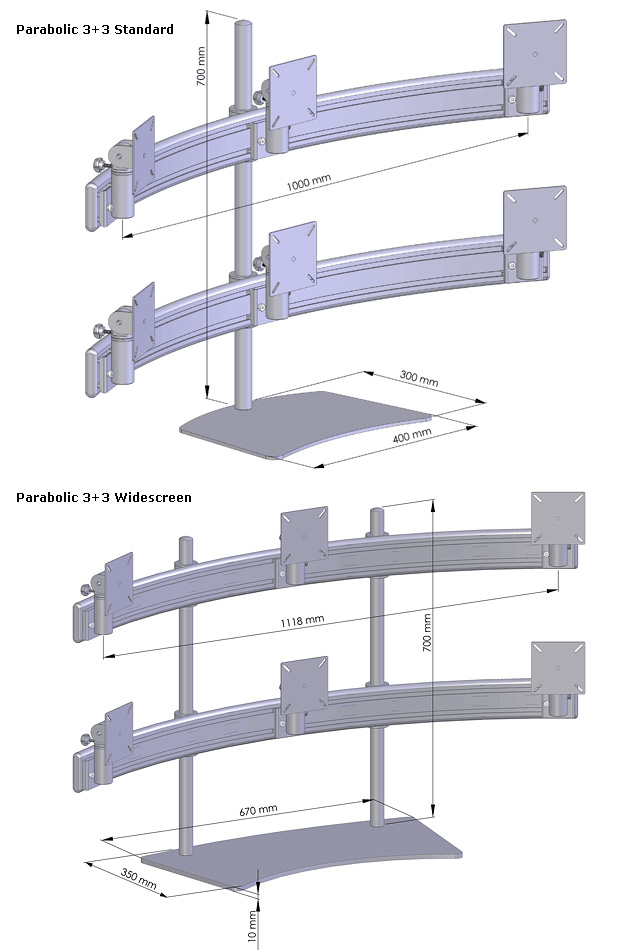 Parabolic 3+3 Standard

700 mm

1000 mm

300 mm

400 mm

Parabolic 3+3 Widescreen

1118 mm

700 mm

670 mm

350 mm

10 mm